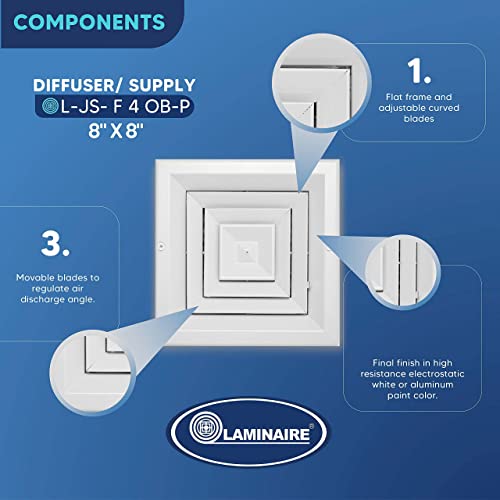 COMPONENTS

DIFFUSER/ SUPPLY
L-JS- F 4 OB-P
8" X 8"

1.
Flat frame and adjustable curved blades

3.
Movable blades to regulate air discharge angle.

Final finish in high resistance electrostatic white or aluminum paint color.

LAMINAIRE®