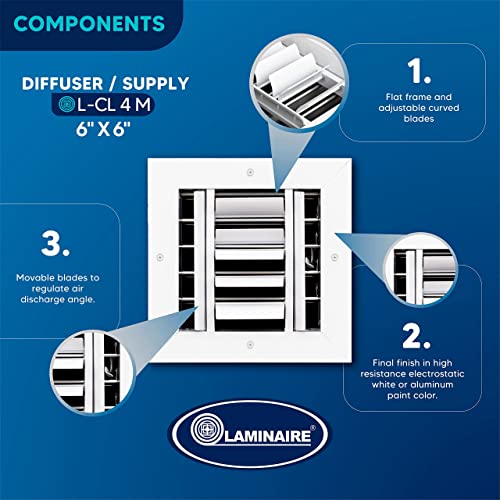 COMPONENTS

DIFFUSER / SUPPLY
L-CL 4 M
6" X 6"

1.
Flat frame and adjustable curved blades

3.
Movable blades to regulate air discharge angle.

2.
Final finish in high resistance electrostatic white or aluminum paint color.

LAMINAIRE®