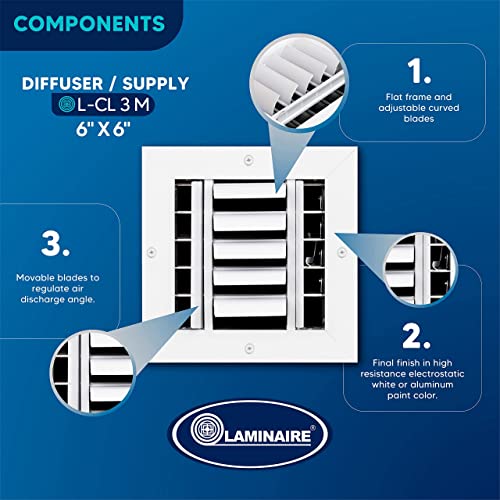 COMPONENTS

DIFFUSER / SUPPLY
L-CL 3 M
6" X 6"

1.
Flat frame and adjustable curved blades

3.
Movable blades to regulate air discharge angle.

2.
Final finish in high resistance electrostatic white or aluminum paint color.

LAMINAIRE®