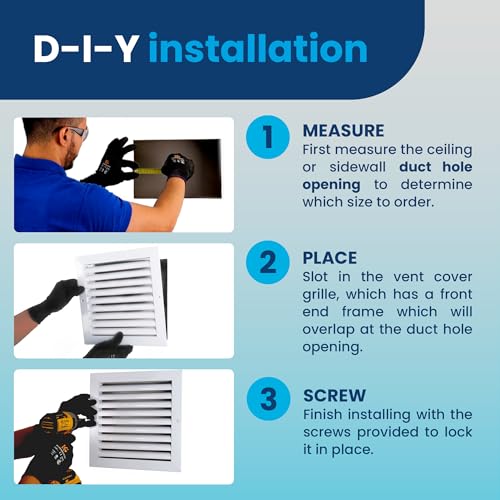 D-I-Y installation

1

MEASURE
First measure the ceiling or sidewall duct hole opening to determine which size to order.

2

PLACE
Slot in the vent cover grille, which has a front end frame which will overlap at the duct hole opening.

3

SCREW
Finish installing with the screws provided to lock it in place.